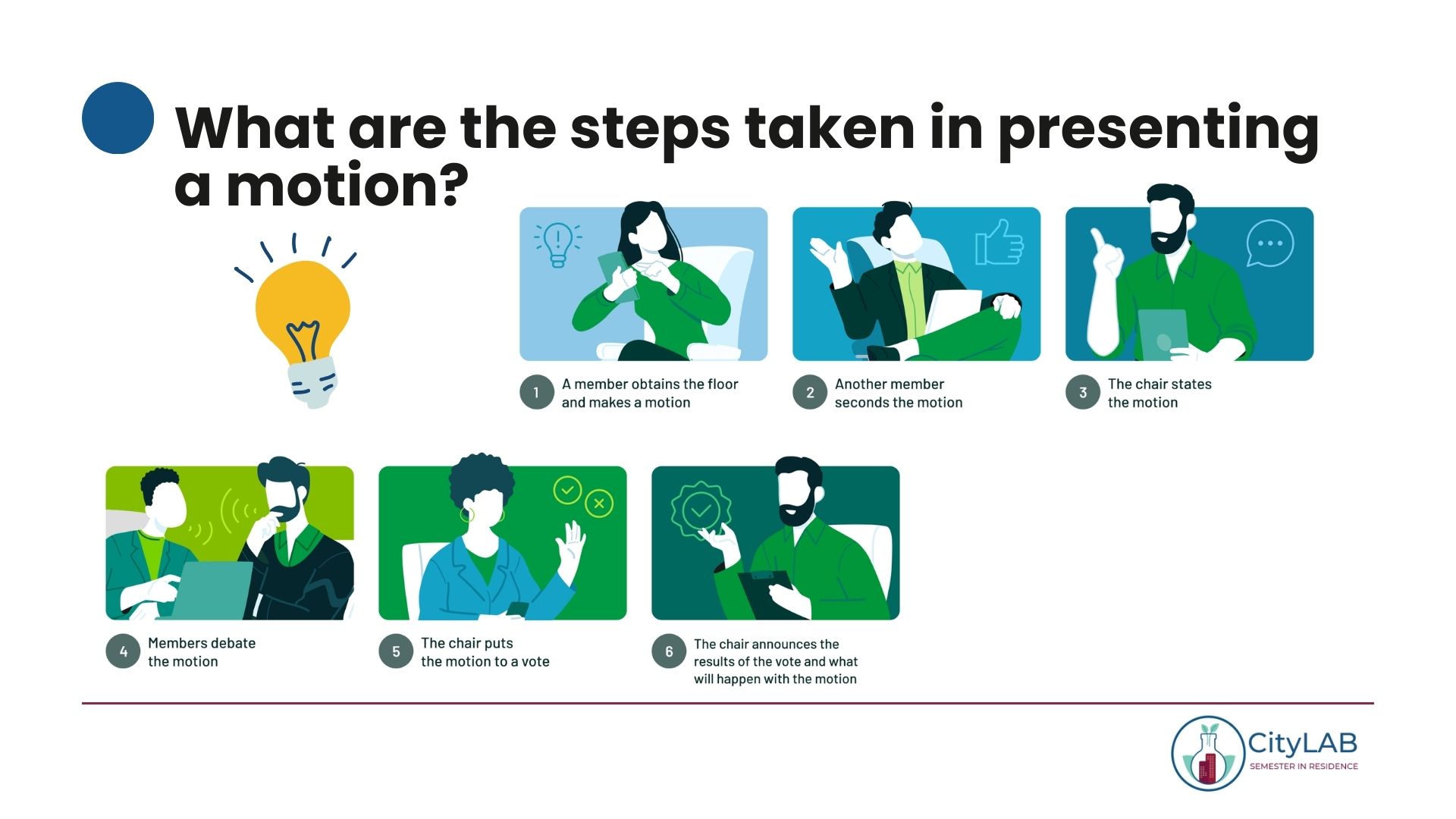 What are the steps taken in presenting a motion?

1 A member obtains the floor and makes a motion

2 Another member seconds the motion

3 The chair states the motion

4 Members debate the motion

5 The chair puts the motion to a vote

6 The chair announces the results of the vote and what will happen with the motion

CityLAB
SEMESTER IN RESIDENCE